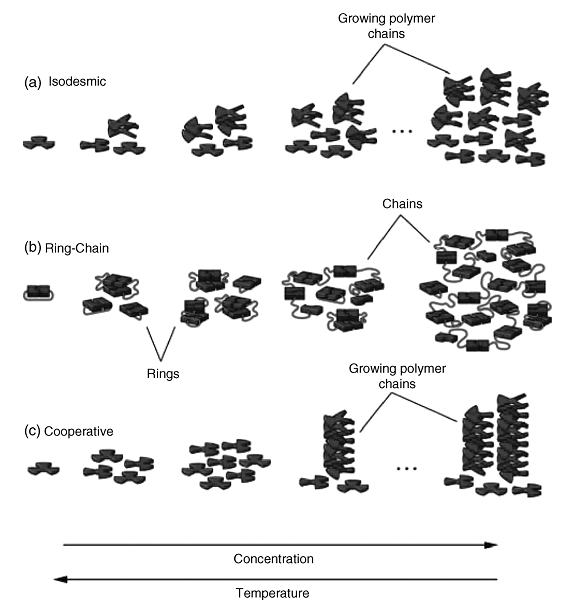 Growing polymer chains

(a) Isodesmic

...

Chains

(b) Ring-Chain

Rings

Growing polymer chains

(c) Cooperative

...

Concentration

Temperature